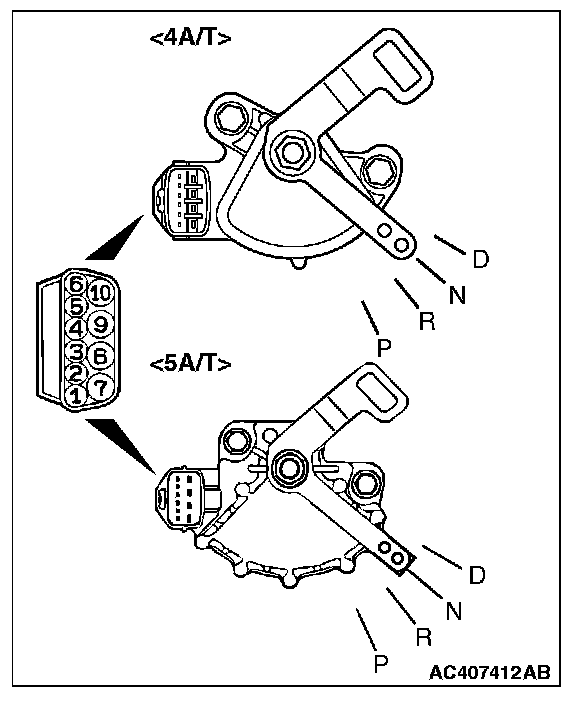 <4A/T>

D
N
R
P

6 10
5
4 9
3 8
2
1 7

<5A/T>

D
N
R
P

AC407412AB