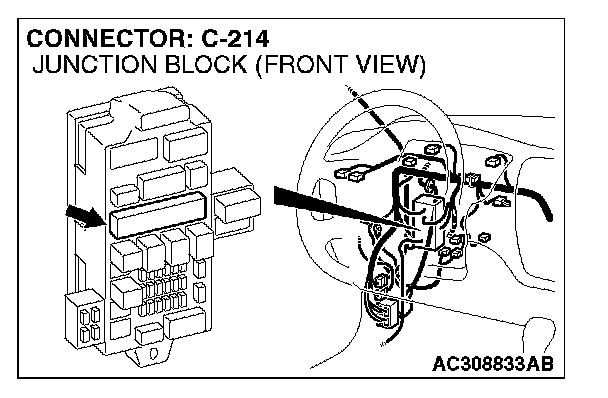 CONNECTOR: C-214
JUNCTION BLOCK (FRONT VIEW)

AC308833AB