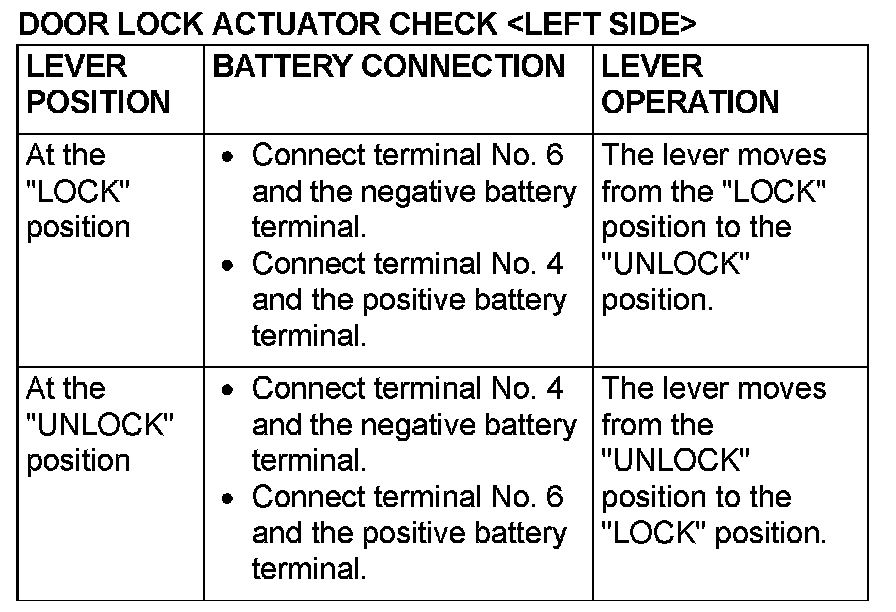 DOOR LOCK ACTUATOR CHECK <LEFT SIDE>

| LEVER POSITION | BATTERY CONNECTION | LEVER OPERATION |
|---|---|---|
| At the "LOCK" position | • Connect terminal No. 6 and the negative battery terminal. • Connect terminal No. 4 and the positive battery terminal. | The lever moves from the "LOCK" position to the "UNLOCK" position. |
| At the "UNLOCK" position | • Connect terminal No. 4 and the negative battery terminal. • Connect terminal No. 6 and the positive battery terminal. | The lever moves from the "UNLOCK" position to the "LOCK" position. |