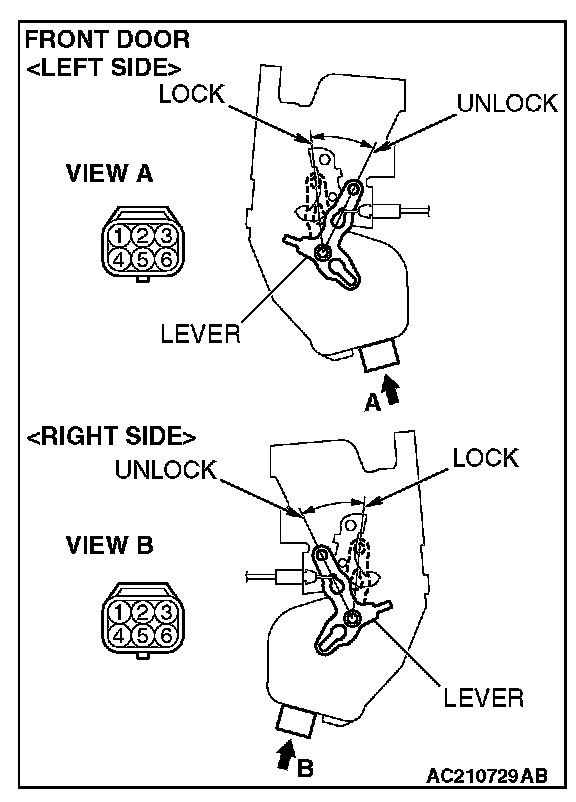 FRONT DOOR
<LEFT SIDE>

LOCK

UNLOCK

VIEW A

1 2 3
4 5 6

LEVER

A

<RIGHT SIDE>

UNLOCK

LOCK

VIEW B

1 2 3
4 5 6

LEVER

B

AC210729AB