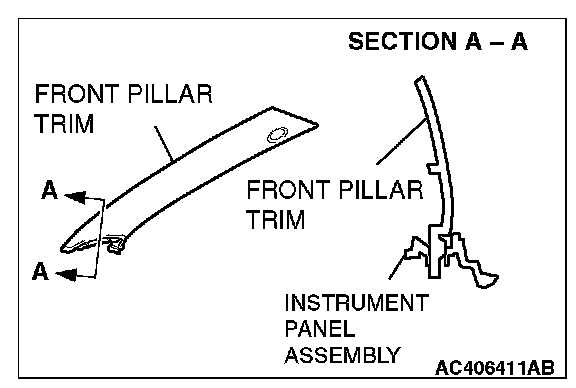 SECTION A – A

FRONT PILLAR TRIM

A

A

FRONT PILLAR TRIM

INSTRUMENT PANEL ASSEMBLY

AC406411AB