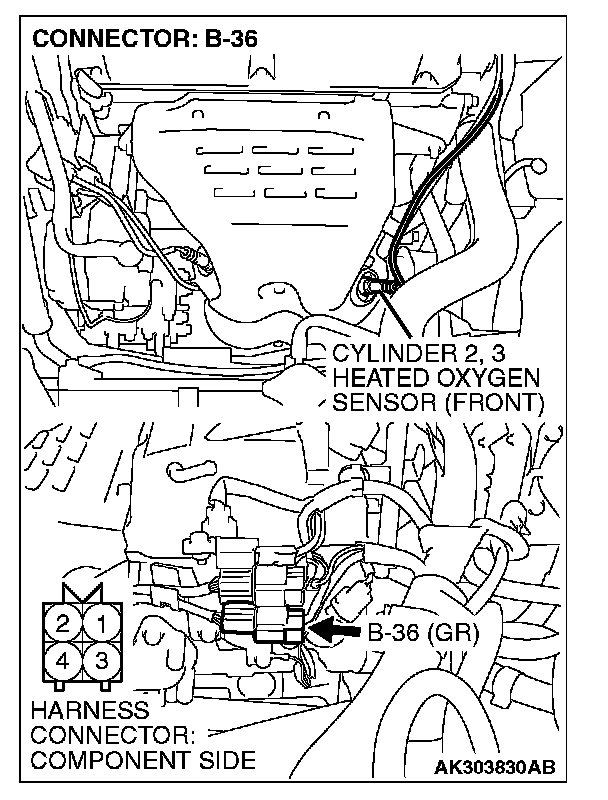 CONNECTOR: B-36

CYLINDER 2, 3 HEATED OXYGEN SENSOR (FRONT)

2 1
4 3

B-36 (GR)

HARNESS CONNECTOR: COMPONENT SIDE

AK303830AB