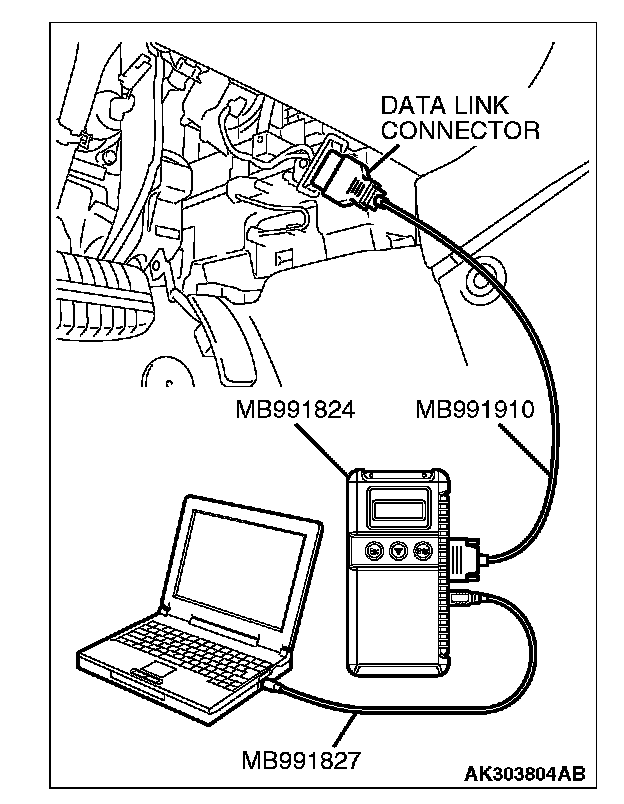 DATA LINK CONNECTOR

MB991824

MB991910

MB991827

AK303804AB