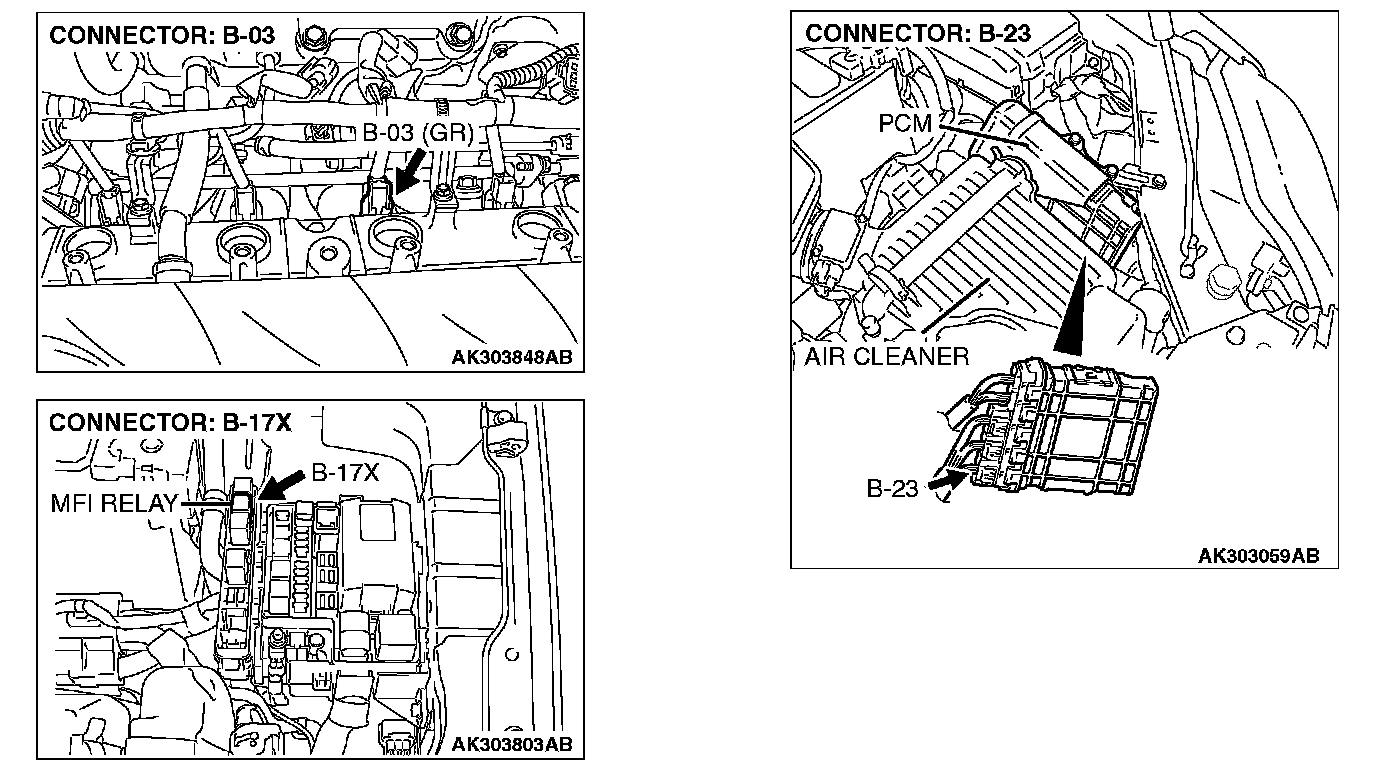 CONNECTOR: B-03

B-03 (GR)

AK303848AB

CONNECTOR: B-17X

B-17X

MFI RELAY

AK303803AB

CONNECTOR: B-23

PCM

AIR CLEANER

B-23

AK303059AB