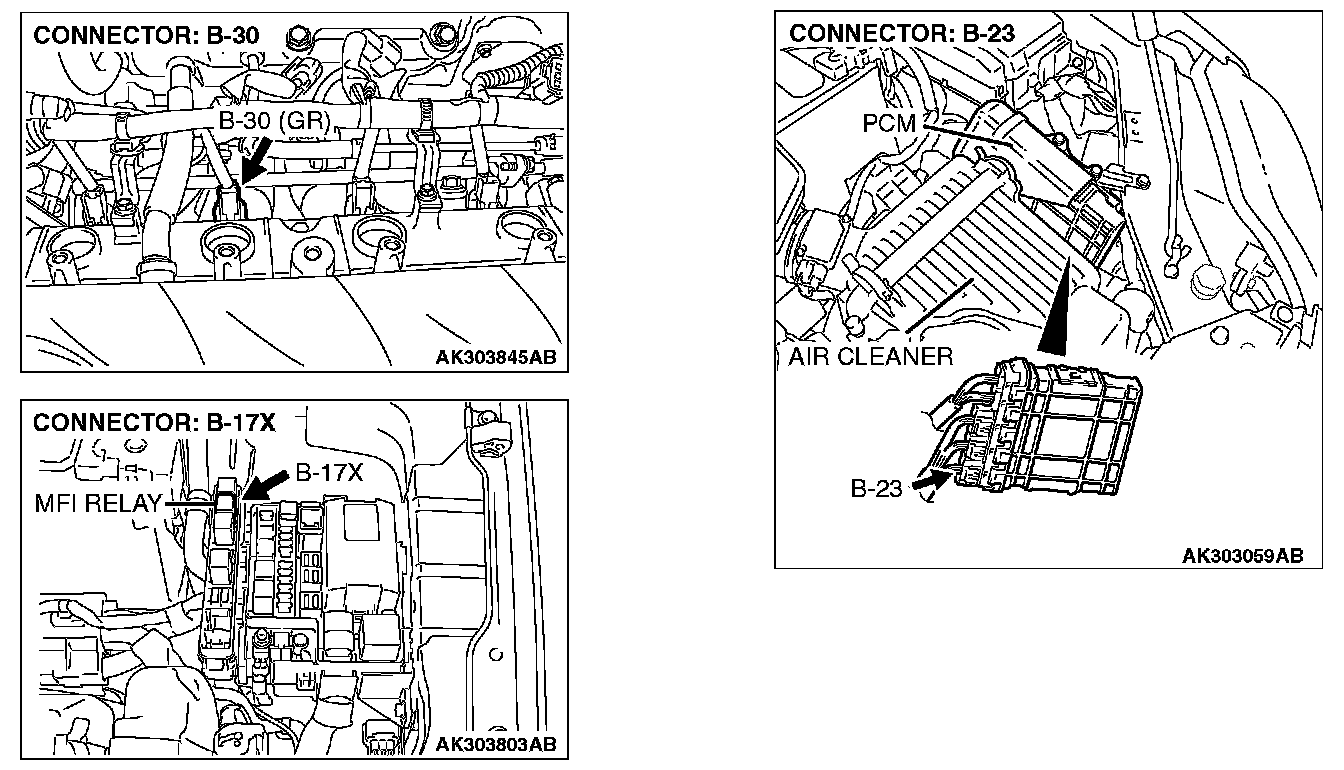 CONNECTOR: B-30

B-30 (GR)

AK303845AB

CONNECTOR: B-17X

B-17X

MFI RELAY

AK303803AB

CONNECTOR: B-23

PCM

AIR CLEANER

B-23

AK303059AB