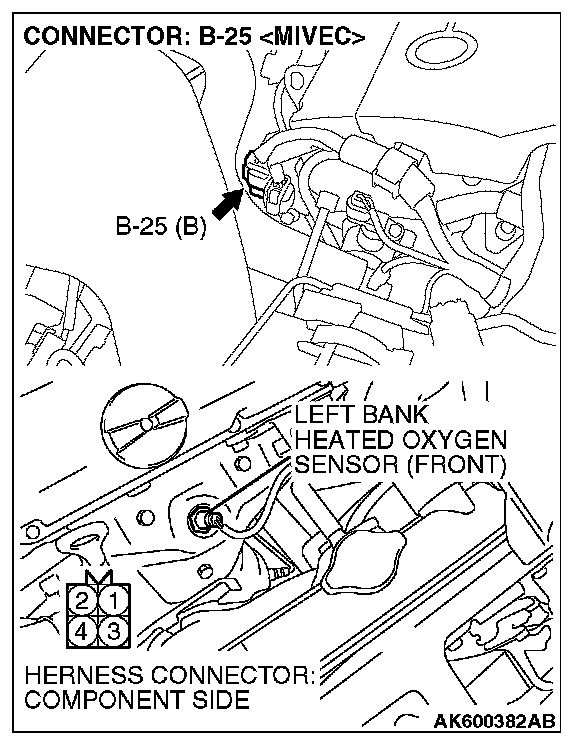 CONNECTOR: B-25 <MIVEC>

B-25 (B)

LEFT BANK HEATED OXYGEN SENSOR (FRONT)

2 1
4 3

HERNESS CONNECTOR: COMPONENT SIDE

AK600382AB