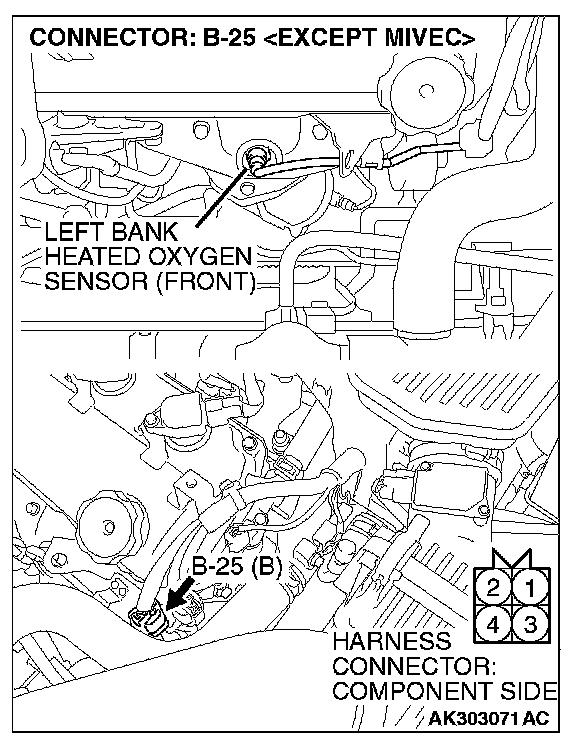 CONNECTOR: B-25 <EXCEPT MIVEC>

LEFT BANK HEATED OXYGEN SENSOR (FRONT)

B-25 (B)

2 1
4 3

HARNESS CONNECTOR: COMPONENT SIDE

AK303071 AC