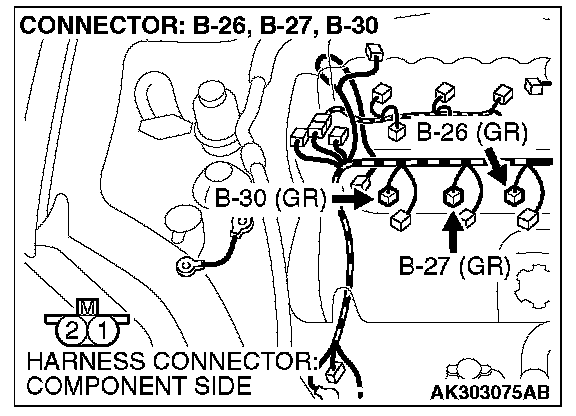 CONNECTOR: B-26, B-27, B-30

B-26 (GR)

B-30 (GR)

B-27 (GR)

M

2 1

HARNESS CONNECTOR: COMPONENT SIDE

AK303075AB