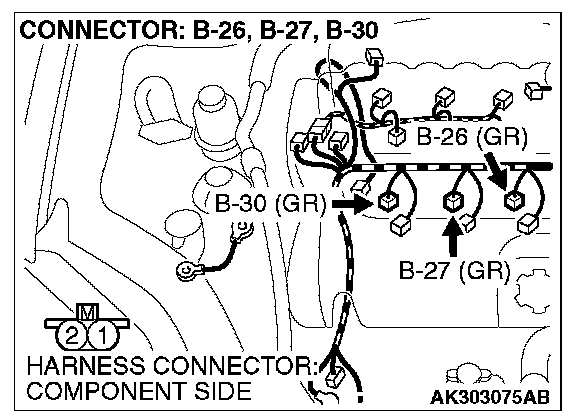 CONNECTOR: B-26, B-27, B-30

B-26 (GR)

B-30 (GR)

B-27 (GR)

M

2 1

HARNESS CONNECTOR: COMPONENT SIDE

AK303075AB