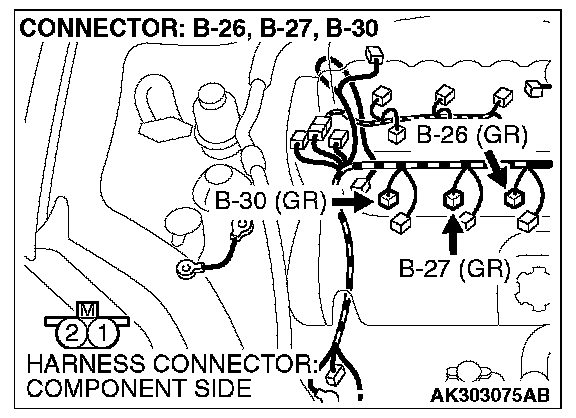 CONNECTOR: B-26, B-27, B-30

B-26 (GR)

B-30 (GR)

B-27 (GR)

M

2 1

HARNESS CONNECTOR: COMPONENT SIDE

AK303075AB