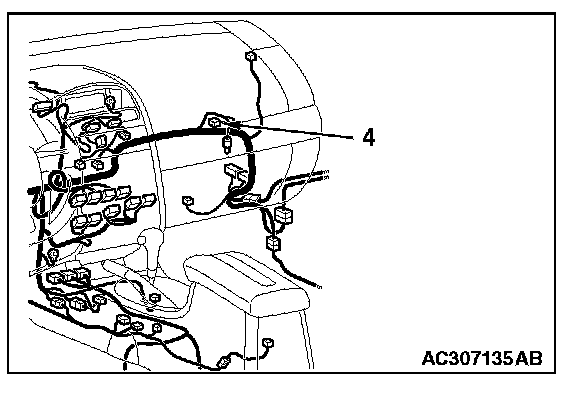 4

AC307135AB