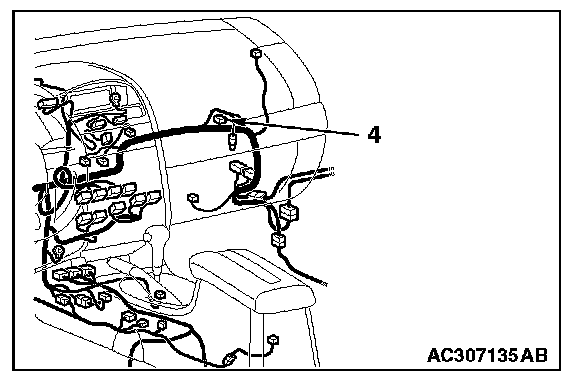 4

AC307135AB