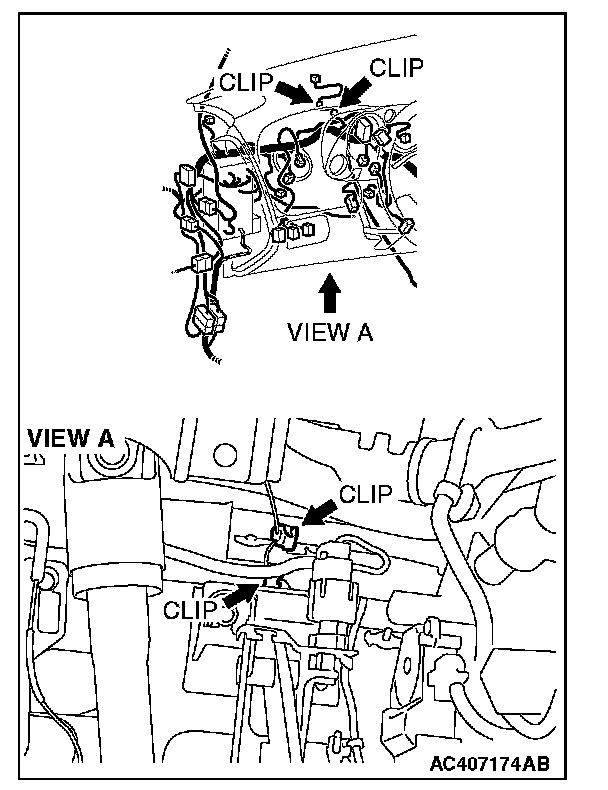 CLIP
CLIP
VIEW A

VIEW A
CLIP
CLIP
AC407174AB