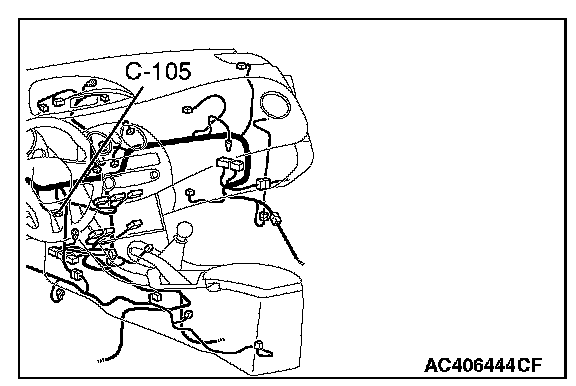 C-105

AC406444CF