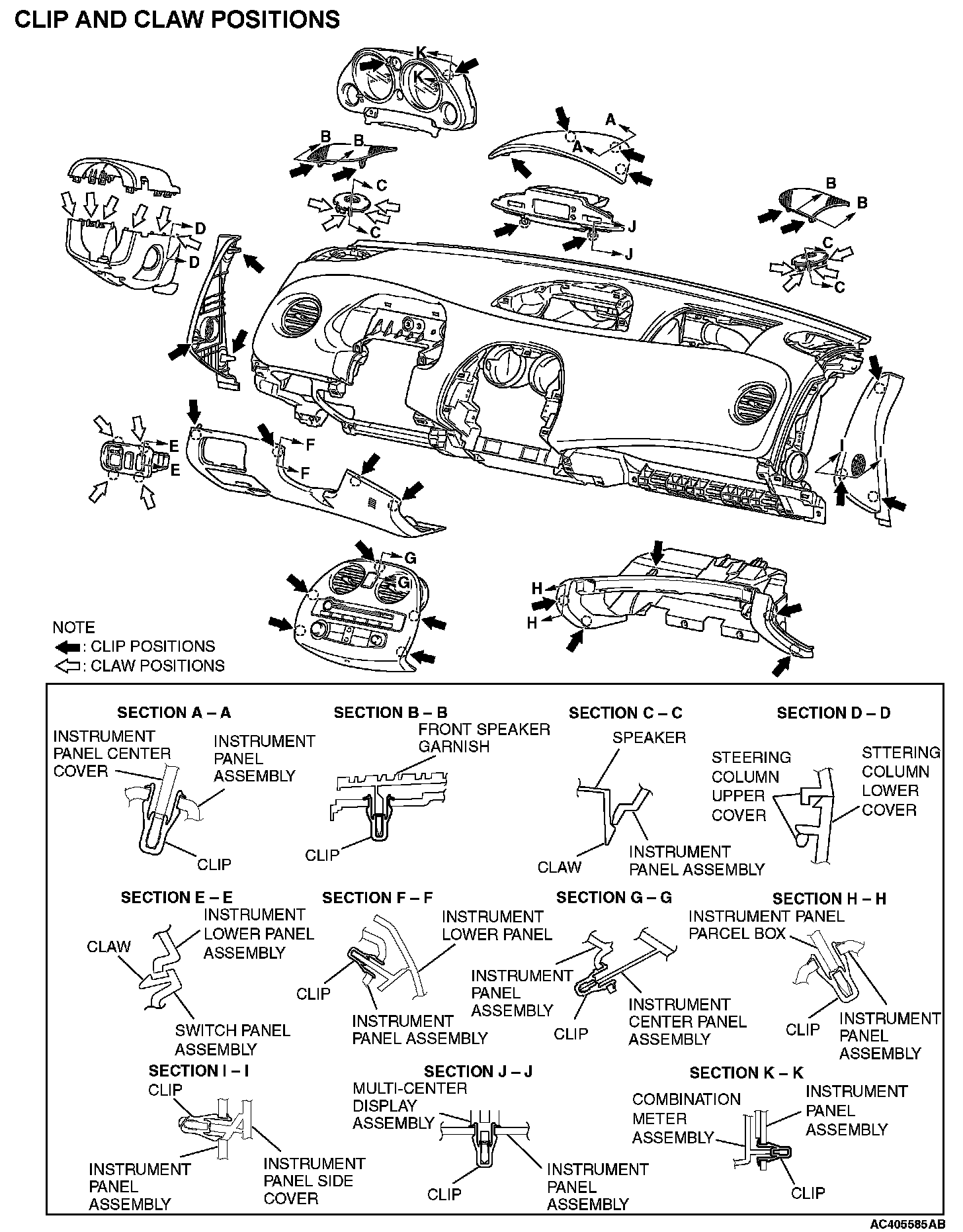 CLIP AND CLAW POSITIONS

K K B B A A C C D D J J B B C C E E F F I I G G H H

NOTE
: CLIP POSITIONS
: CLAW POSITIONS

SECTION A – A
INSTRUMENT PANEL CENTER COVER
INSTRUMENT PANEL ASSEMBLY
CLIP

SECTION B – B
FRONT SPEAKER GARNISH
CLIP

SECTION C – C
SPEAKER
CLAW
INSTRUMENT PANEL ASSEMBLY

SECTION D – D
STEERING COLUMN UPPER COVER
STTERING COLUMN LOWER COVER

SECTION E – E
CLAW
INSTRUMENT LOWER PANEL ASSEMBLY
SWITCH PANEL ASSEMBLY

SECTION F – F
INSTRUMENT LOWER PANEL
CLIP
INSTRUMENT PANEL ASSEMBLY

SECTION G – G
INSTRUMENT PANEL ASSEMBLY
CLIP
INSTRUMENT CENTER PANEL ASSEMBLY

SECTION H – H
INSTRUMENT PANEL PARCEL BOX
CLIP
INSTRUMENT PANEL ASSEMBLY

SECTION I – I
CLIP
INSTRUMENT PANEL ASSEMBLY
INSTRUMENT PANEL SIDE COVER

SECTION J – J
MULTI-CENTER DISPLAY ASSEMBLY
CLIP
INSTRUMENT PANEL ASSEMBLY

SECTION K – K
COMBINATION METER ASSEMBLY
INSTRUMENT PANEL ASSEMBLY
CLIP

AC405585AB