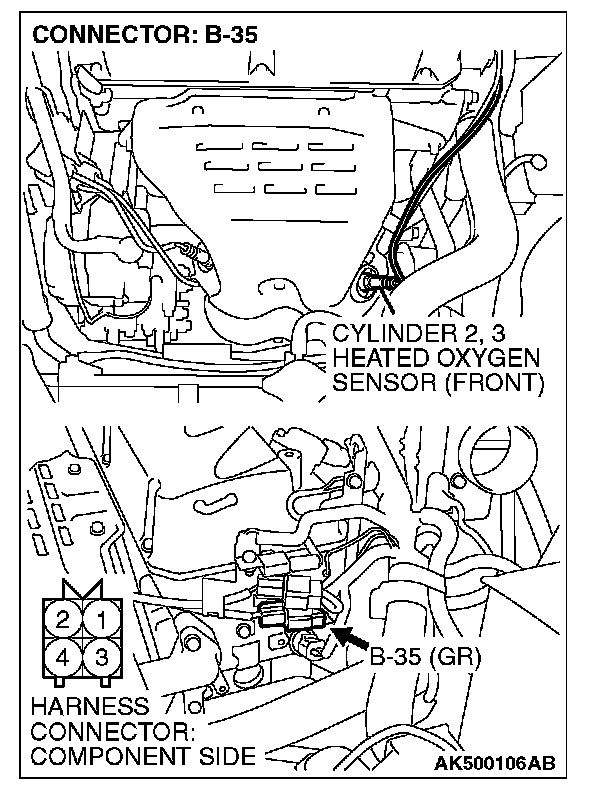 CONNECTOR: B-35

CYLINDER 2, 3 HEATED OXYGEN SENSOR (FRONT)

2 1
4 3

B-35 (GR)

HARNESS CONNECTOR: COMPONENT SIDE

AK500106AB