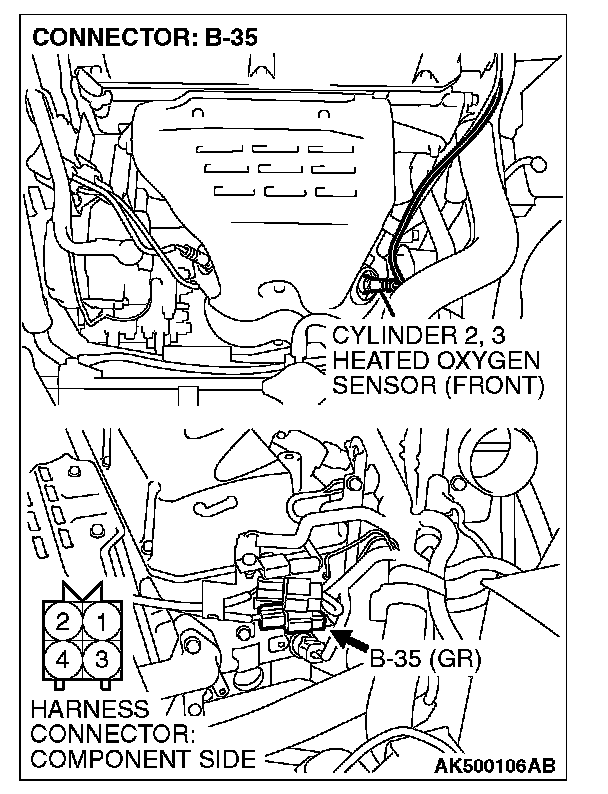 CONNECTOR: B-35

CYLINDER 2, 3 HEATED OXYGEN SENSOR (FRONT)

2 1
4 3

B-35 (GR)

HARNESS CONNECTOR: COMPONENT SIDE

AK500106AB