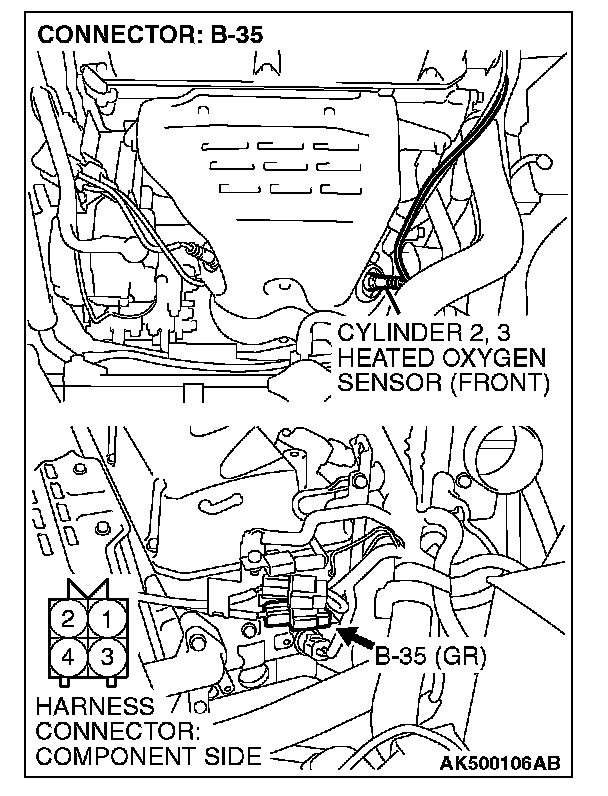 CONNECTOR: B-35

CYLINDER 2, 3
HEATED OXYGEN
SENSOR (FRONT)

2 1
4 3

B-35 (GR)

HARNESS
CONNECTOR:
COMPONENT SIDE

AK500106AB