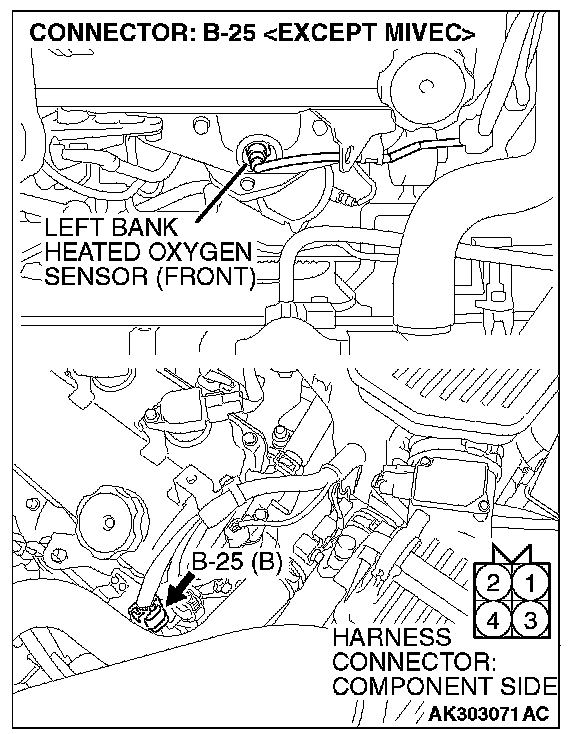 CONNECTOR: B-25 <EXCEPT MIVEC>

LEFT BANK HEATED OXYGEN SENSOR (FRONT)

B-25 (B)

2 1
4 3

HARNESS CONNECTOR: COMPONENT SIDE

AK303071 AC