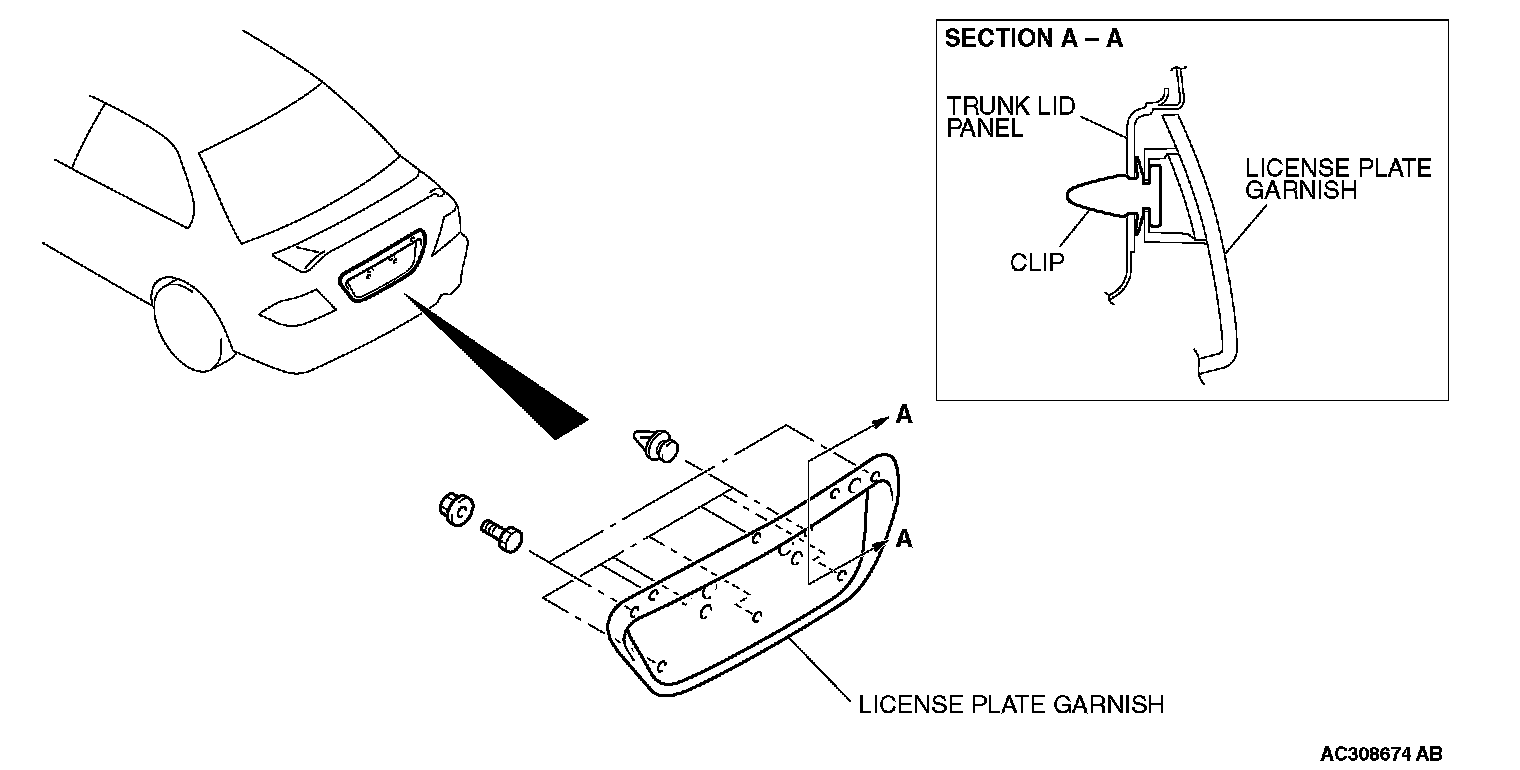 SECTION A – A

TRUNK LID PANEL

LICENSE PLATE GARNISH

CLIP

A

A

LICENSE PLATE GARNISH

AC308674 AB