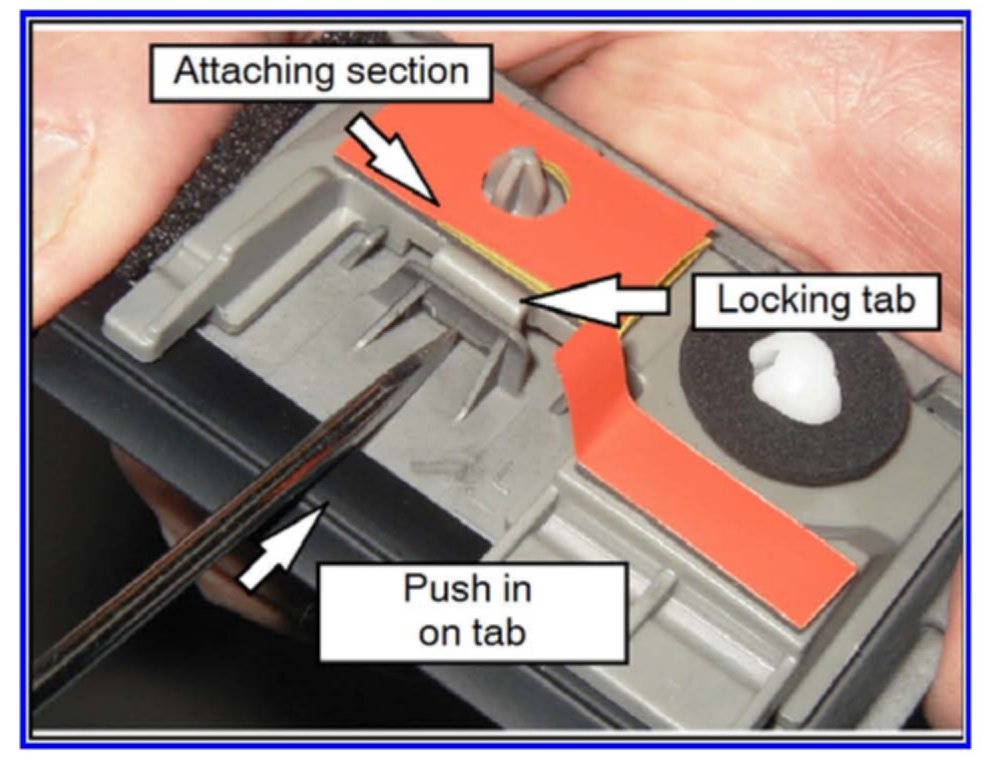 Attaching section

Locking tab

Push in on tab