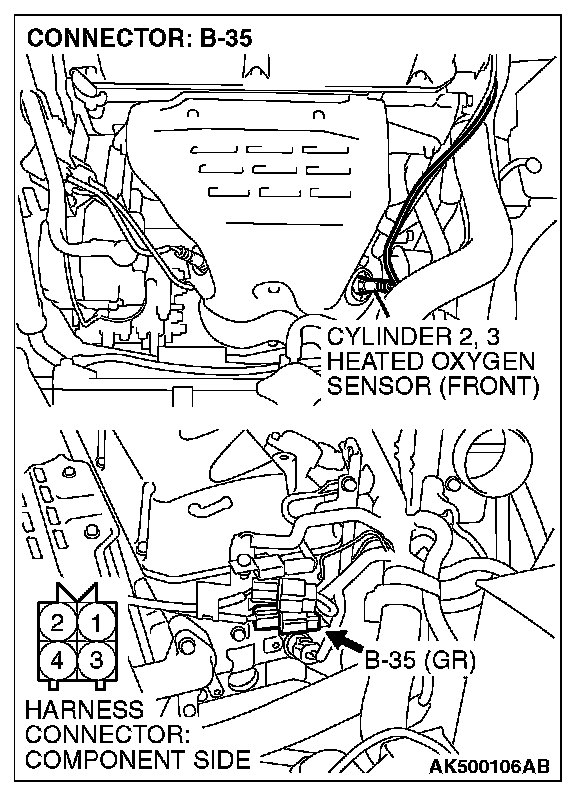 CONNECTOR: B-35

CYLINDER 2, 3 HEATED OXYGEN SENSOR (FRONT)

2 1
4 3

B-35 (GR)

HARNESS CONNECTOR: COMPONENT SIDE

AK500106AB