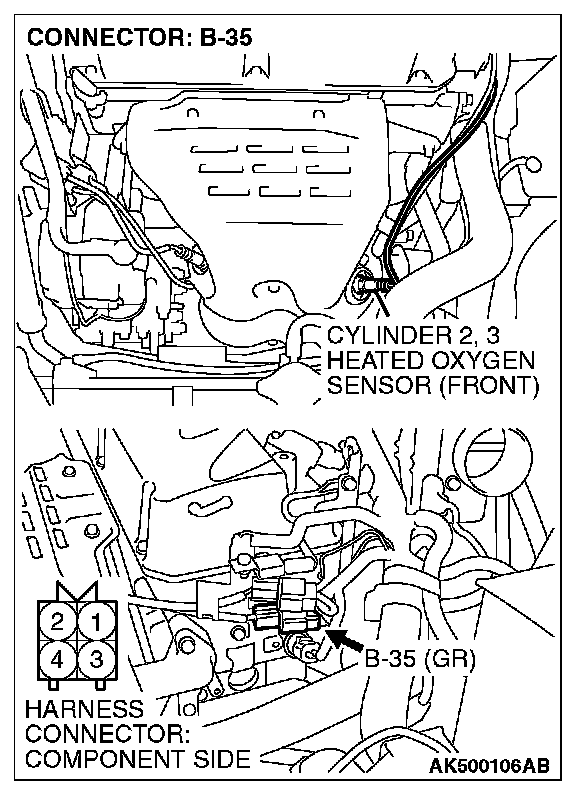 CONNECTOR: B-35

CYLINDER 2, 3 HEATED OXYGEN SENSOR (FRONT)

2 1
4 3

B-35 (GR)

HARNESS CONNECTOR: COMPONENT SIDE

AK500106AB