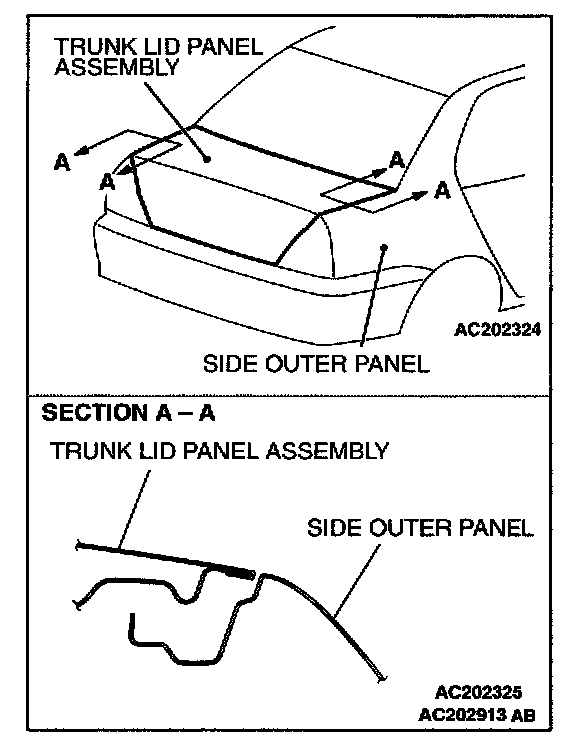 TRUNK LID PANEL ASSEMBLY

A

A

A

A

AC202324

SIDE OUTER PANEL

SECTION A – A

TRUNK LID PANEL ASSEMBLY

SIDE OUTER PANEL

AC202325
AC202913 AB