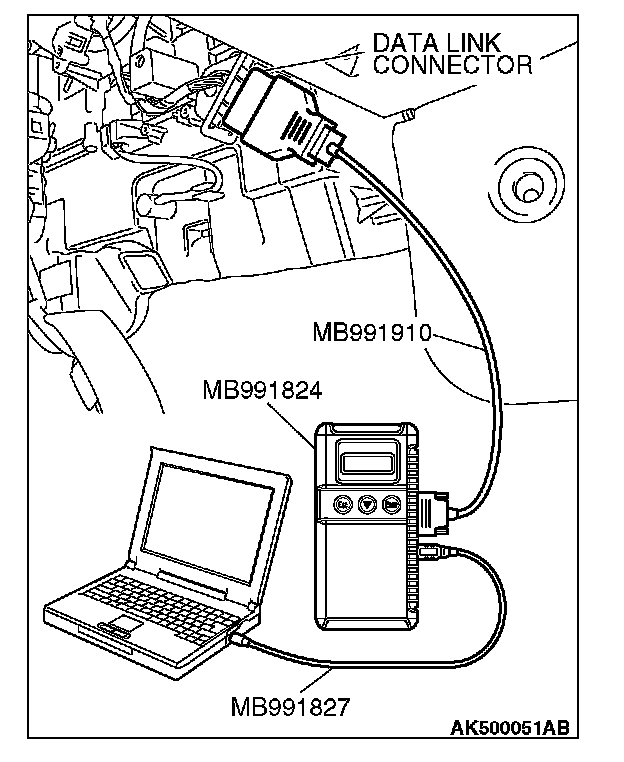 DATA LINK CONNECTOR

MB991910

MB991824

MB991827

AK500051AB