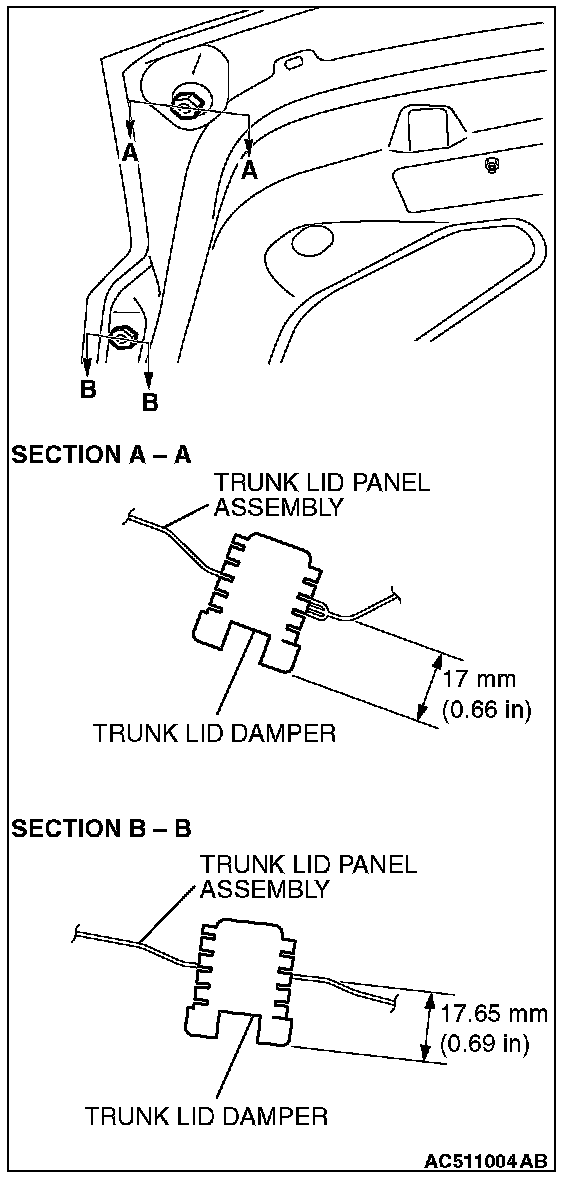 A
A
B
B

SECTION A – A

TRUNK LID PANEL ASSEMBLY

17 mm (0.66 in)

TRUNK LID DAMPER

SECTION B – B

TRUNK LID PANEL ASSEMBLY

17.65 mm (0.69 in)

TRUNK LID DAMPER

AC511004 AB