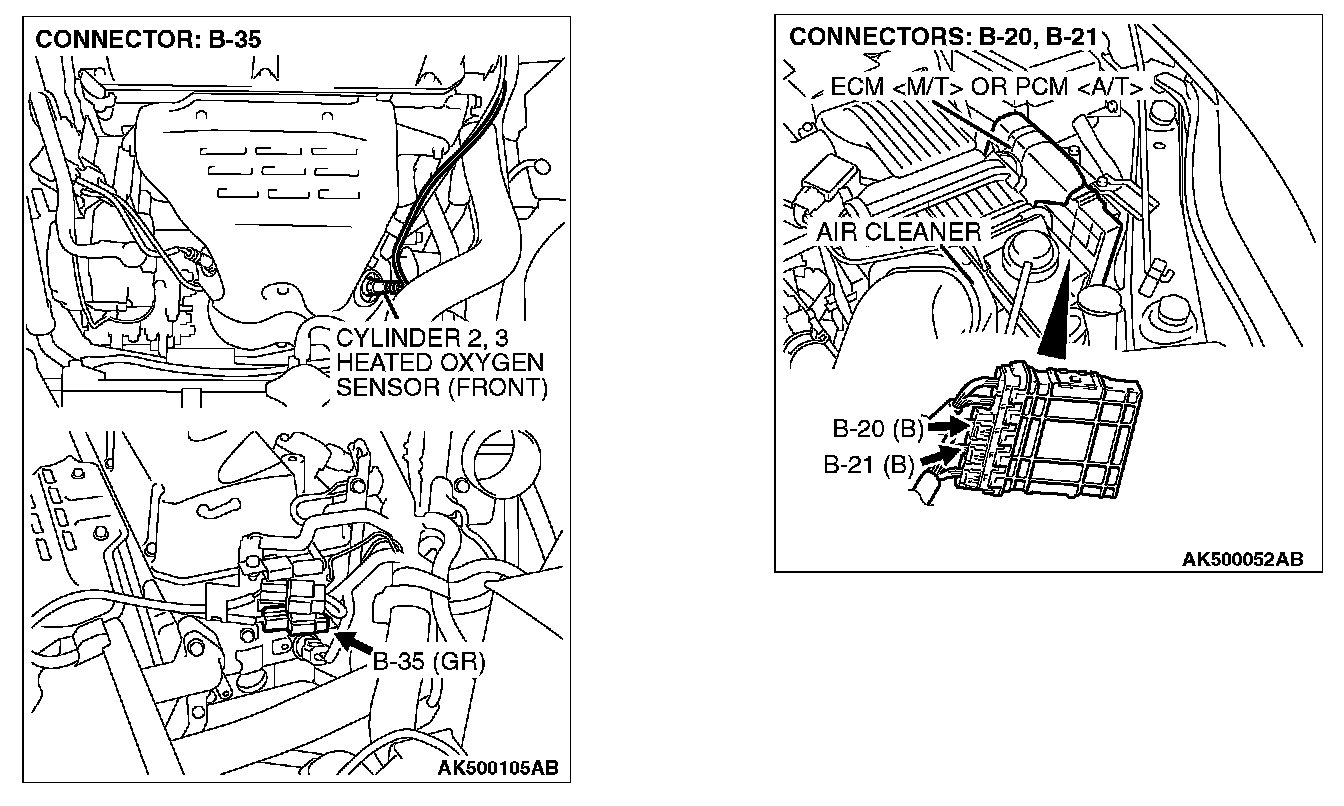 CONNECTOR: B-35

CYLINDER 2, 3 HEATED OXYGEN SENSOR (FRONT)

B-35 (GR)

AK500105AB

CONNECTORS: B-20, B-21

ECM <M/T> OR PCM <A/T>

AIR CLEANER

B-20 (B)

B-21 (B)

AK500052AB