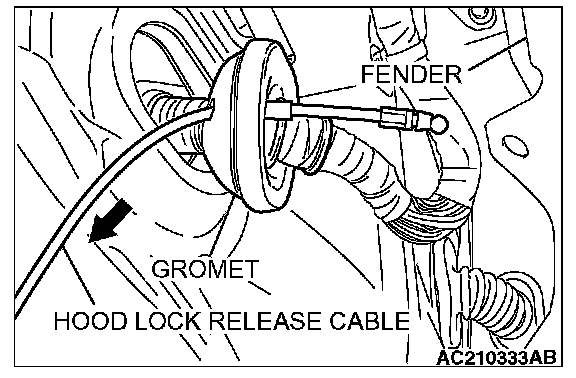 FENDER
GROMET
HOOD LOCK RELEASE CABLE
AC210333AB