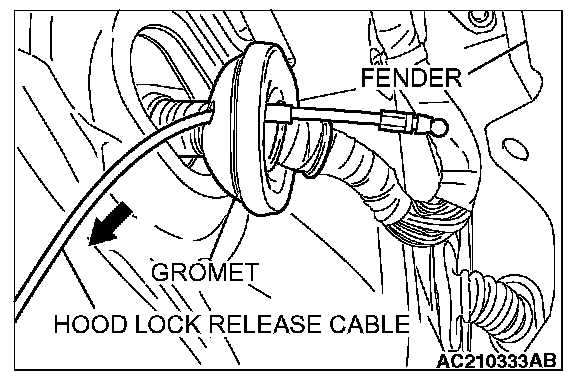 FENDER
GROMET
HOOD LOCK RELEASE CABLE
AC210333AB