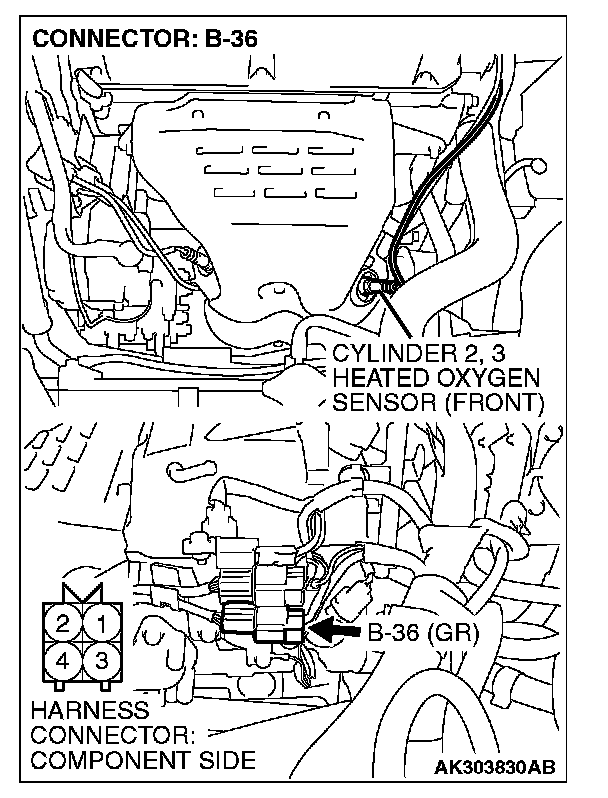 CONNECTOR: B-36

CYLINDER 2, 3 HEATED OXYGEN SENSOR (FRONT)

2 1
4 3

B-36 (GR)

HARNESS CONNECTOR: COMPONENT SIDE

AK303830AB