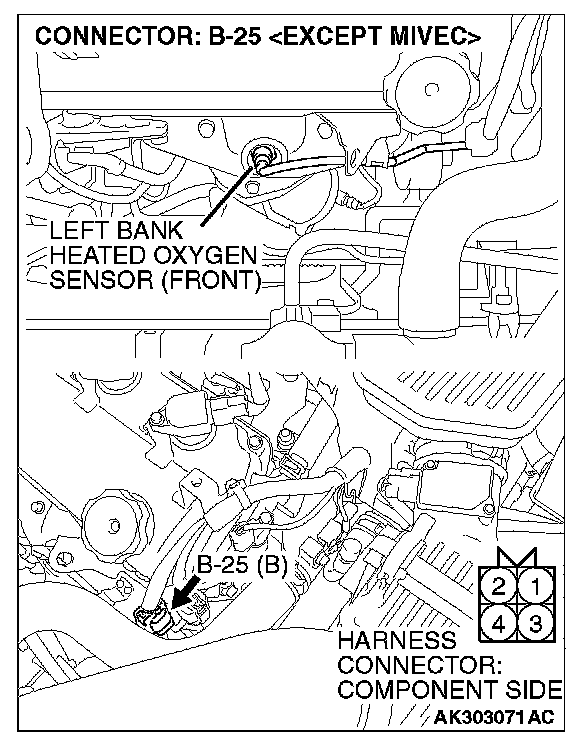 CONNECTOR: B-25 <EXCEPT MIVEC>

LEFT BANK HEATED OXYGEN SENSOR (FRONT)

B-25 (B)

2 1
4 3

HARNESS CONNECTOR: COMPONENT SIDE

AK303071AC