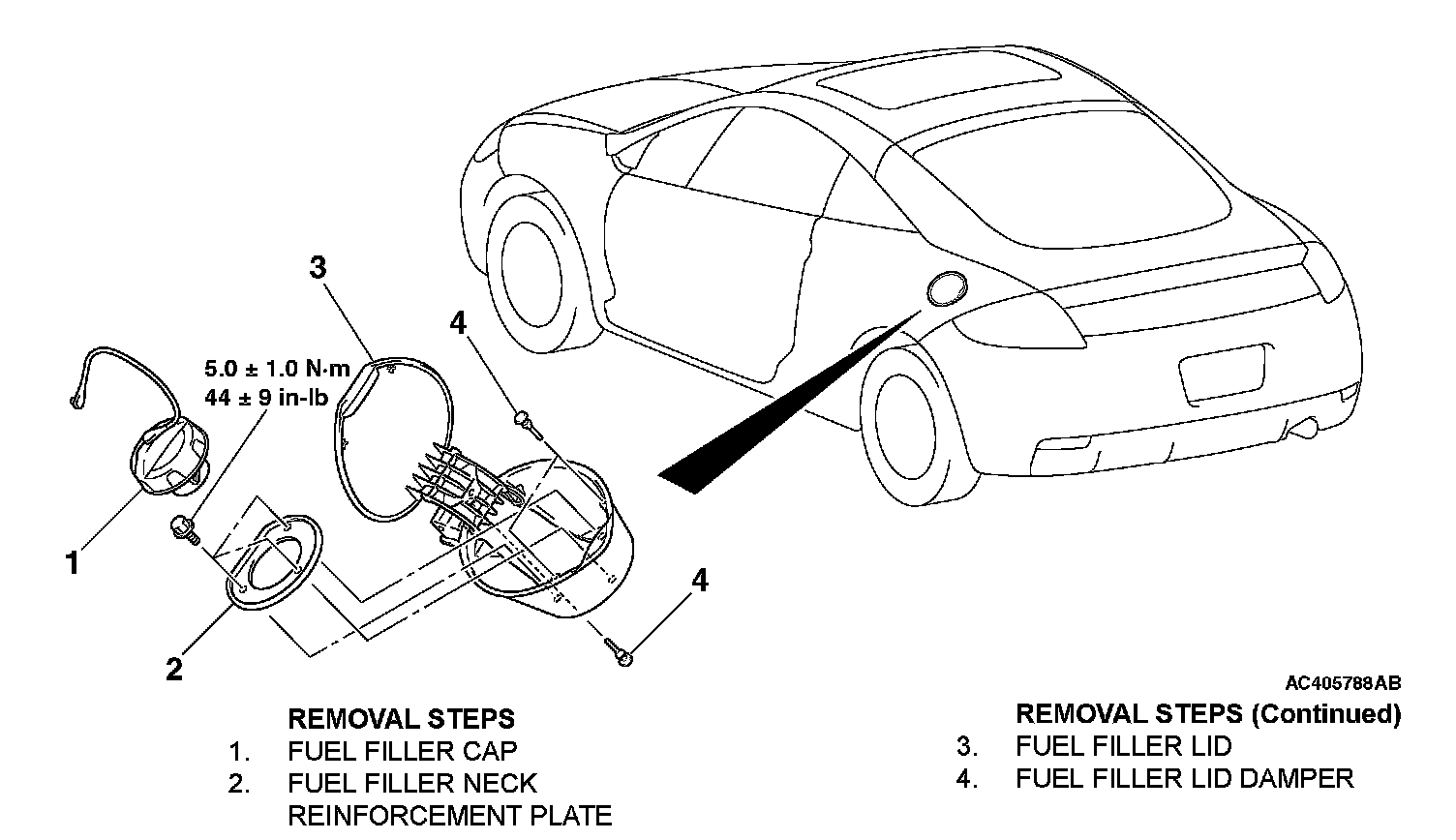 3

4

5.0 ± 1.0 N·m
44 ± 9 in-lb

1

2

4

AC405788AB

REMOVAL STEPS
1. FUEL FILLER CAP
2. FUEL FILLER NECK REINFORCEMENT PLATE

REMOVAL STEPS (Continued)
3. FUEL FILLER LID
4. FUEL FILLER LID DAMPER