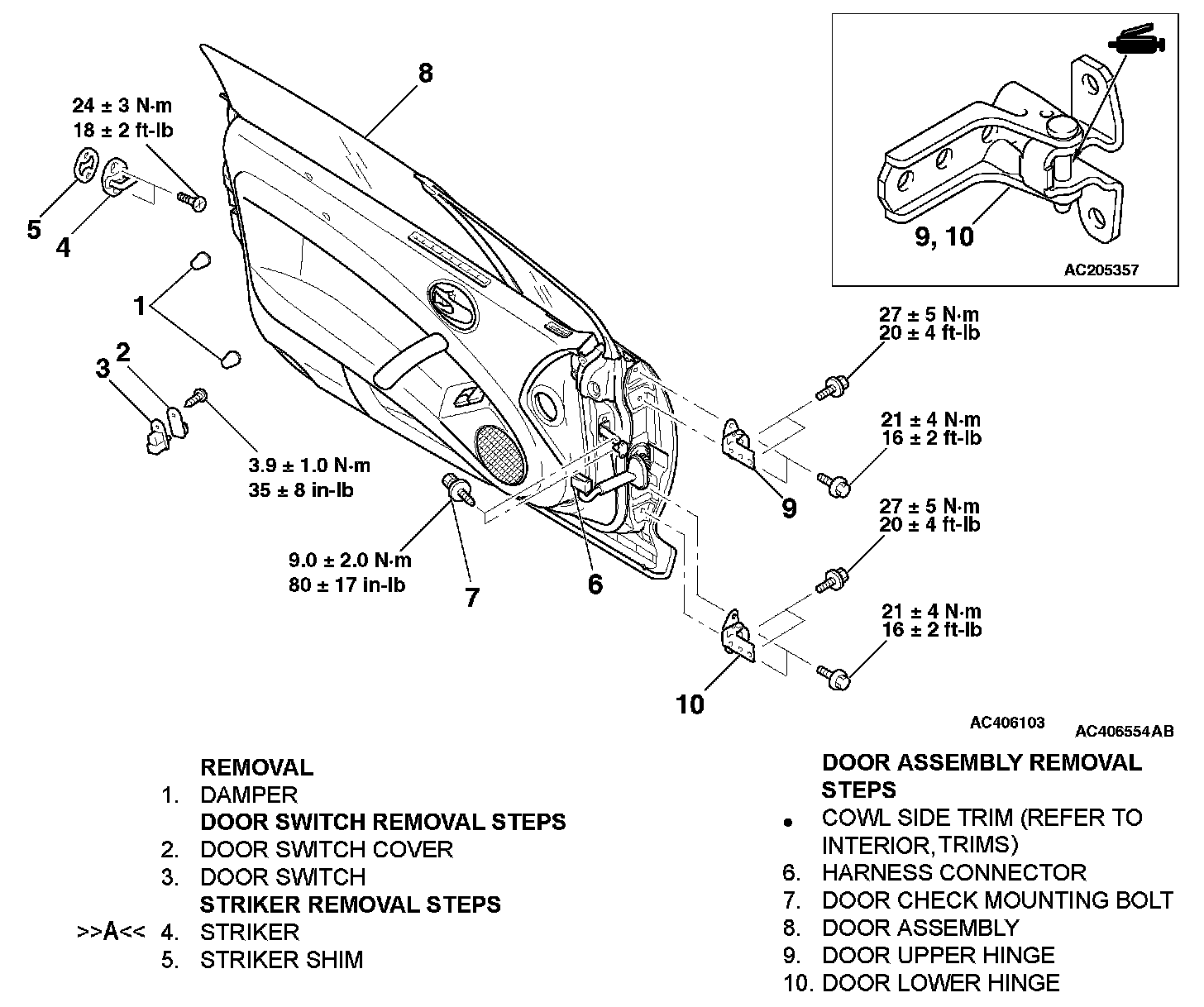 8

24 ± 3 N·m
18 ± 2 ft-lb

5

4

1

3

2

3.9 ± 1.0 N·m
35 ± 8 in-lb

9.0 ± 2.0 N·m
80 ± 17 in-lb

7

6

9, 10

AC205357

27 ± 5 N·m
20 ± 4 ft-lb

21 ± 4 N·m
16 ± 2 ft-lb

9

27 ± 5 N·m
20 ± 4 ft-lb

21 ± 4 N·m
16 ± 2 ft-lb

10

AC406103

AC406554AB

REMOVAL
1. DAMPER
DOOR SWITCH REMOVAL STEPS
2. DOOR SWITCH COVER
3. DOOR SWITCH
STRIKER REMOVAL STEPS
>>A<< 4. STRIKER
5. STRIKER SHIM

DOOR ASSEMBLY REMOVAL STEPS
• COWL SIDE TRIM (REFER TO INTERIOR, TRIMS)
6. HARNESS CONNECTOR
7. DOOR CHECK MOUNTING BOLT
8. DOOR ASSEMBLY
9. DOOR UPPER HINGE
10. DOOR LOWER HINGE