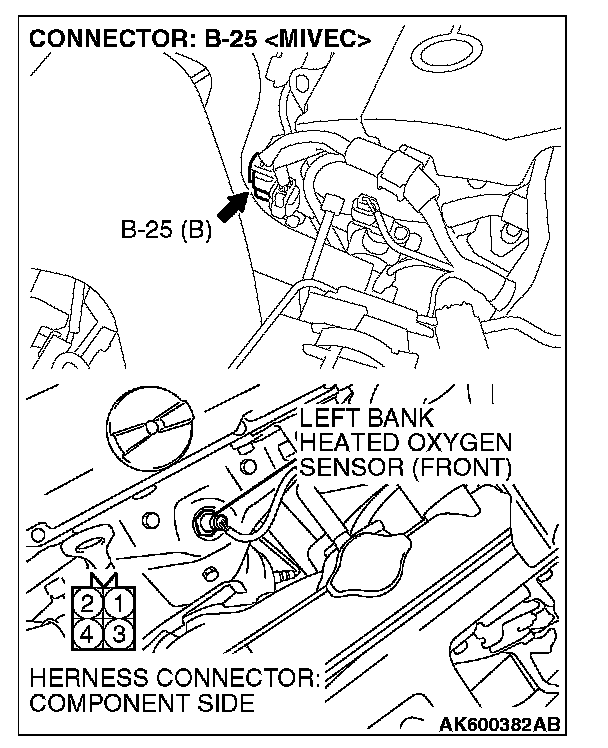 CONNECTOR: B-25 <MIVEC>

B-25 (B)

LEFT BANK HEATED OXYGEN SENSOR (FRONT)

2 1
4 3

HERNESS CONNECTOR: COMPONENT SIDE

AK600382AB