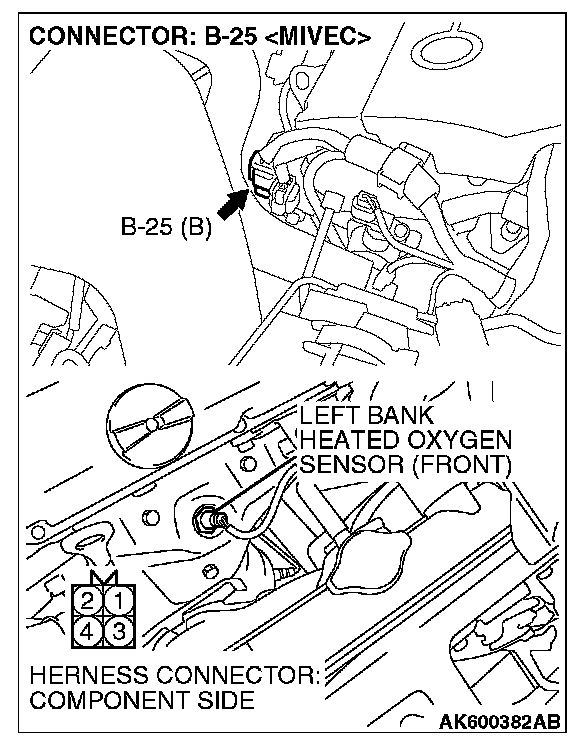 CONNECTOR: B-25 <MIVEC>

B-25 (B)

LEFT BANK HEATED OXYGEN SENSOR (FRONT)

2 1
4 3

HERNESS CONNECTOR: COMPONENT SIDE

AK600382AB