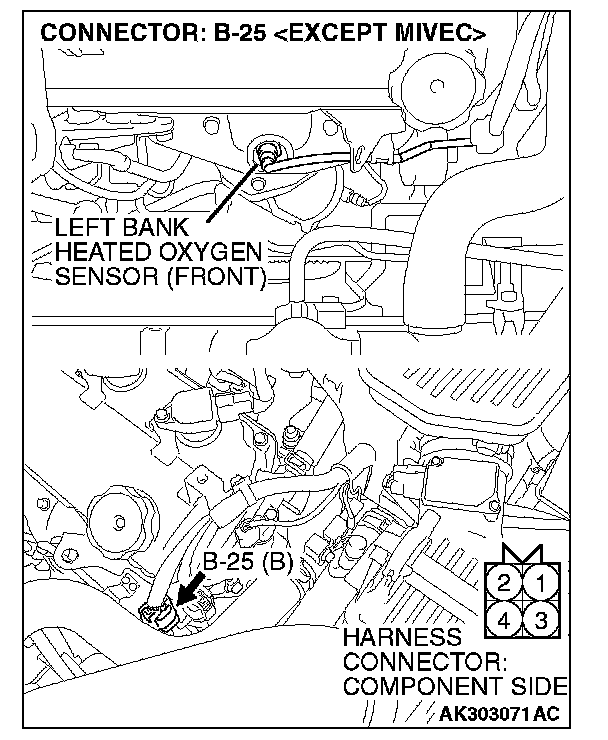 CONNECTOR: B-25 <EXCEPT MIVEC>

LEFT BANK HEATED OXYGEN SENSOR (FRONT)

B-25 (B)

2 1
4 3

HARNESS CONNECTOR: COMPONENT SIDE

AK303071AC