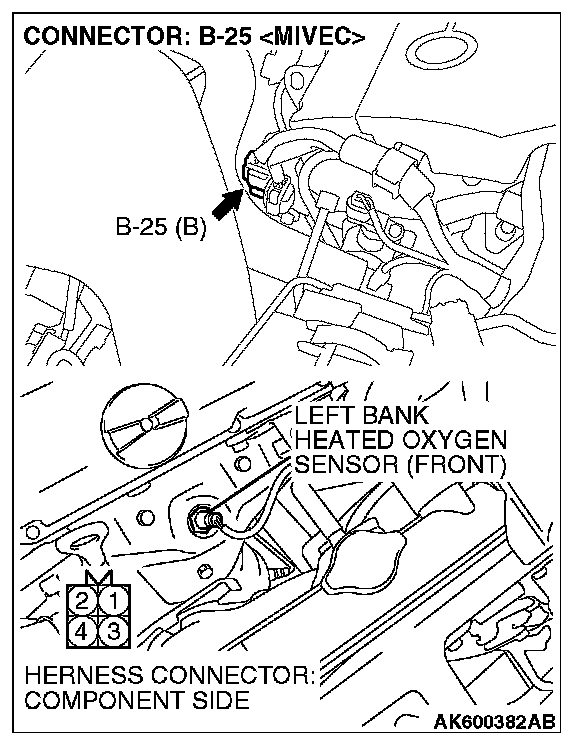 CONNECTOR: B-25 <MIVEC>

B-25 (B)

LEFT BANK HEATED OXYGEN SENSOR (FRONT)

2 1
4 3

HERNESS CONNECTOR: COMPONENT SIDE

AK600382AB