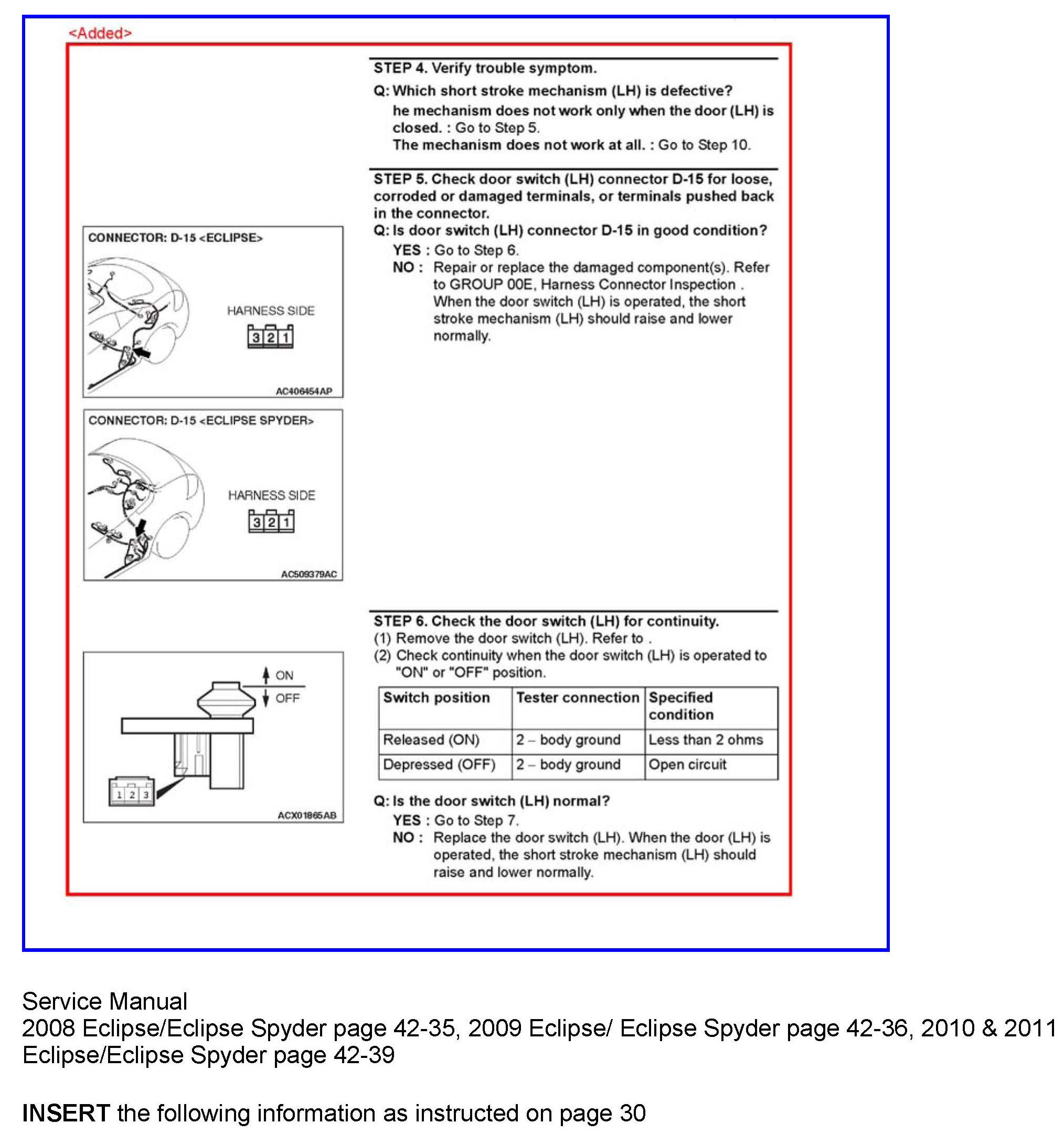 <Added>

STEP 4. Verify trouble symptom.

Q: Which short stroke mechanism (LH) is defective?
he mechanism does not work only when the door (LH) is closed. : Go to Step 5.
The mechanism does not work at all. : Go to Step 10.

STEP 5. Check door switch (LH) connector D-15 for loose, corroded or damaged terminals, or terminals pushed back in the connector.

Q: Is door switch (LH) connector D-15 in good condition?
YES : Go to Step 6.
NO : Repair or replace the damaged component(s). Refer to GROUP 00E, Harness Connector Inspection . When the door switch (LH) is operated, the short stroke mechanism (LH) should raise and lower normally.

CONNECTOR: D-15 <ECLIPSE>
HARNESS SIDE
3 2 1
AC406454AP

CONNECTOR: D-15 <ECLIPSE SPYDER>
HARNESS SIDE
3 2 1
AC509379AC

STEP 6. Check the door switch (LH) for continuity.
(1) Remove the door switch (LH). Refer to .
(2) Check continuity when the door switch (LH) is operated to "ON" or "OFF" position.

| Switch position | Tester connection | Specified condition |
|---|---|---|
| Released (ON) | 2 – body ground | Less than 2 ohms |
| Depressed (OFF) | 2 – body ground | Open circuit |

Q: Is the door switch (LH) normal?
YES : Go to Step 7.
NO : Replace the door switch (LH). When the door (LH) is operated, the short stroke mechanism (LH) should raise and lower normally.

ON
OFF
1 2 3
ACX01865AB

Service Manual
2008 Eclipse/Eclipse Spyder page 42-35, 2009 Eclipse/ Eclipse Spyder page 42-36, 2010 & 2011 Eclipse/Eclipse Spyder page 42-39

INSERT the following information as instructed on page 30