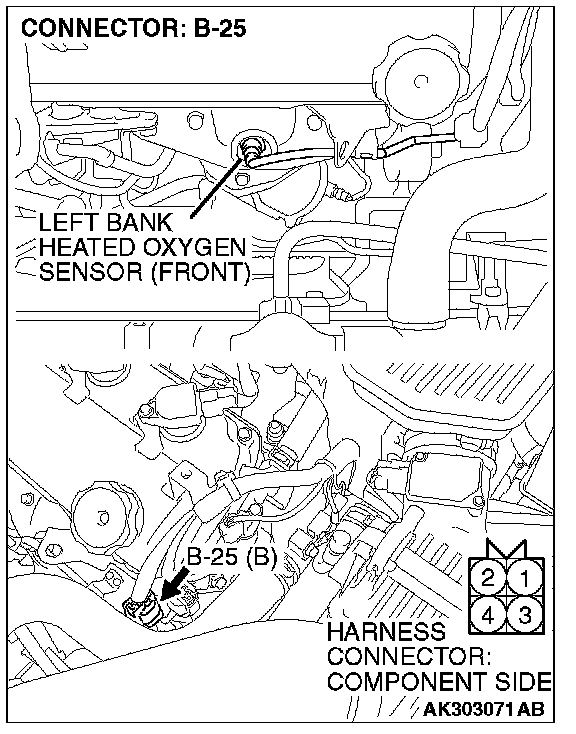 CONNECTOR: B-25

LEFT BANK HEATED OXYGEN SENSOR (FRONT)

B-25 (B)

2 1
4 3

HARNESS CONNECTOR: COMPONENT SIDE

AK303071AB