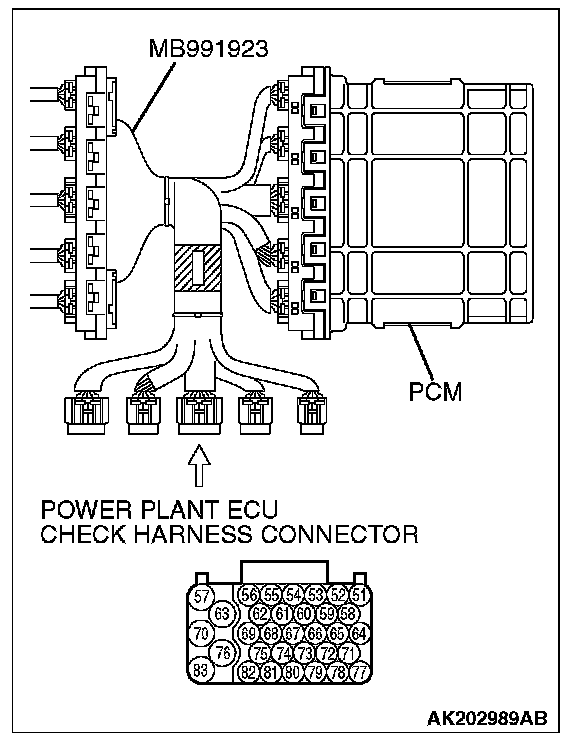 MB991923

PCM

POWER PLANT ECU
CHECK HARNESS CONNECTOR

57 56 55 54 53 52 51
63 62 61 60 59 58
70 69 68 67 66 65 64
76 75 74 73 72 71
83 82 81 80 79 78 77

AK202989AB