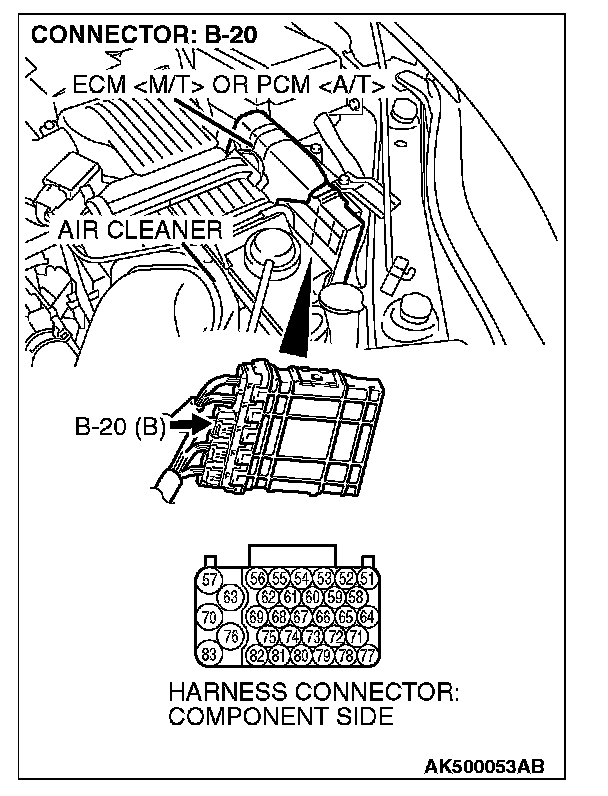 CONNECTOR: B-20

ECM <M/T> OR PCM <A/T>

AIR CLEANER

B-20 (B)

57 56 55 54 53 52 51
63 62 61 60 59 58
70 69 68 67 66 65 64
76 75 74 73 72 71
83 82 81 80 79 78 77

HARNESS CONNECTOR: COMPONENT SIDE

AK500053AB