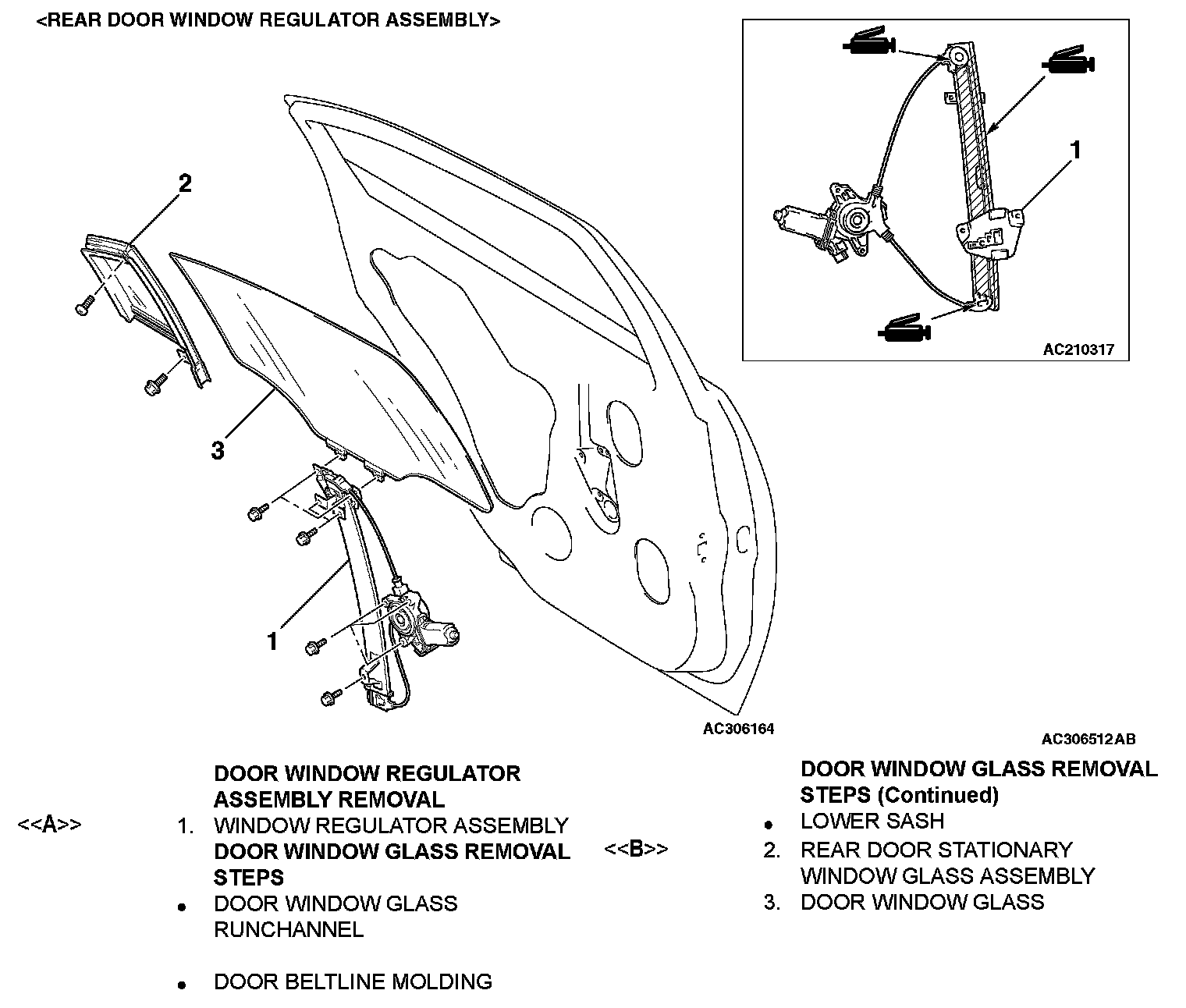 <REAR DOOR WINDOW REGULATOR ASSEMBLY>

2

3

1

1

AC210317

AC306164

AC306512AB

DOOR WINDOW REGULATOR ASSEMBLY REMOVAL

<<A>> 1. WINDOW REGULATOR ASSEMBLY

DOOR WINDOW GLASS REMOVAL STEPS

• DOOR WINDOW GLASS RUNCHANNEL

• DOOR BELTLINE MOLDING

DOOR WINDOW GLASS REMOVAL STEPS (Continued)

• LOWER SASH

<<B>> 2. REAR DOOR STATIONARY WINDOW GLASS ASSEMBLY

3. DOOR WINDOW GLASS