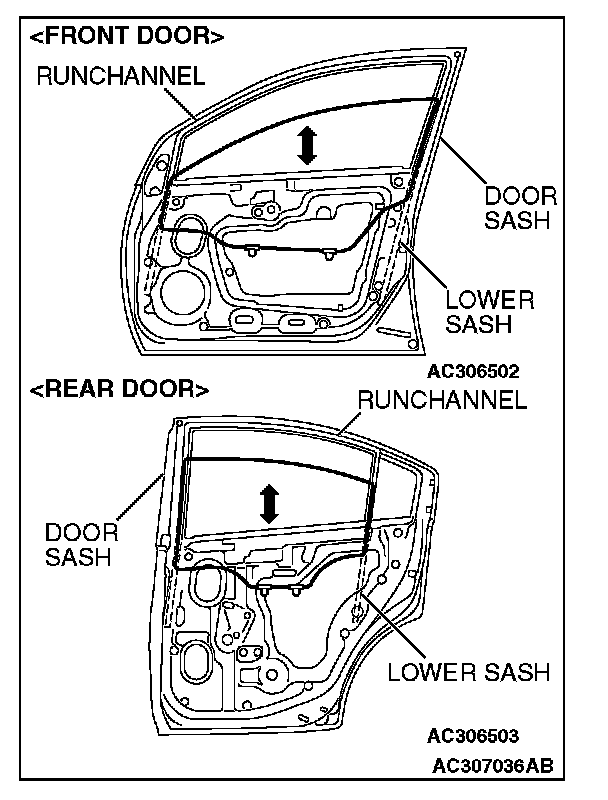 <FRONT DOOR>
RUNCHANNEL
DOOR SASH
LOWER SASH
AC306502
<REAR DOOR>
RUNCHANNEL
DOOR SASH
LOWER SASH
AC306503
AC307036AB