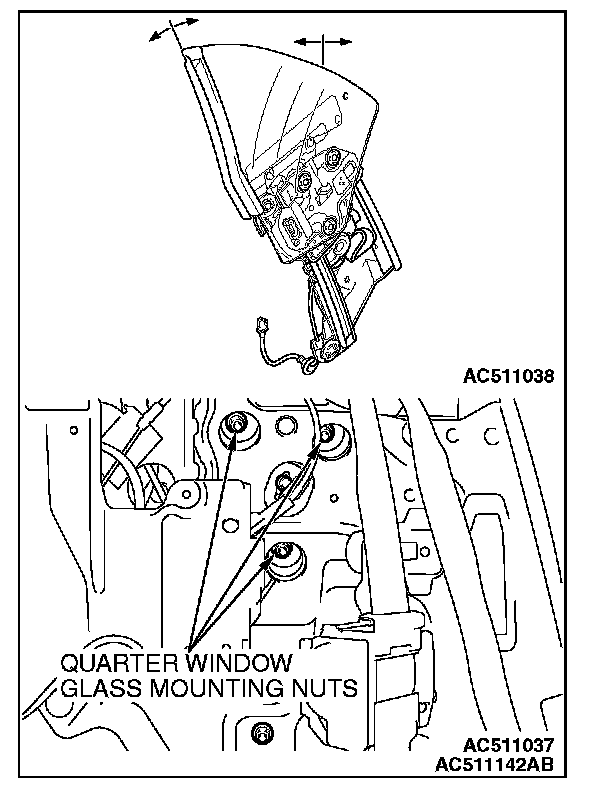 AC511038

QUARTER WINDOW
GLASS MOUNTING NUTS

AC511037
AC511142AB