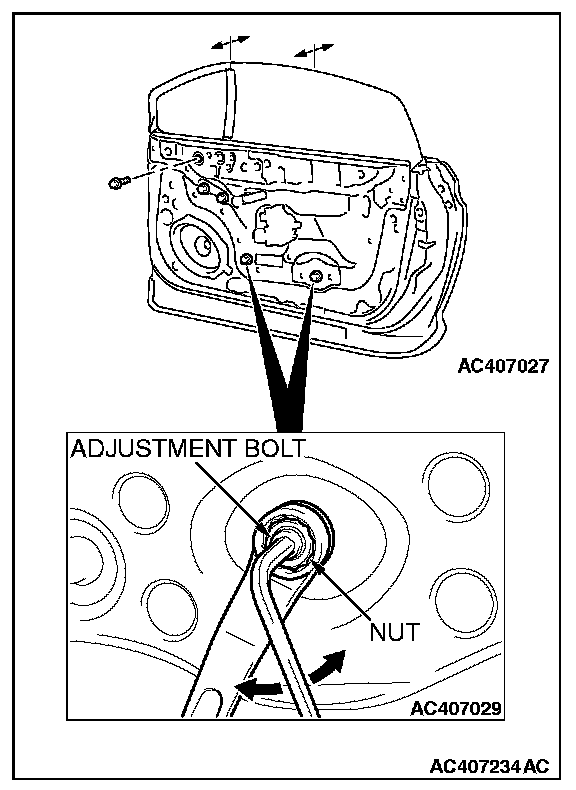 AC407027

ADJUSTMENT BOLT

NUT

AC407029

AC407234 AC