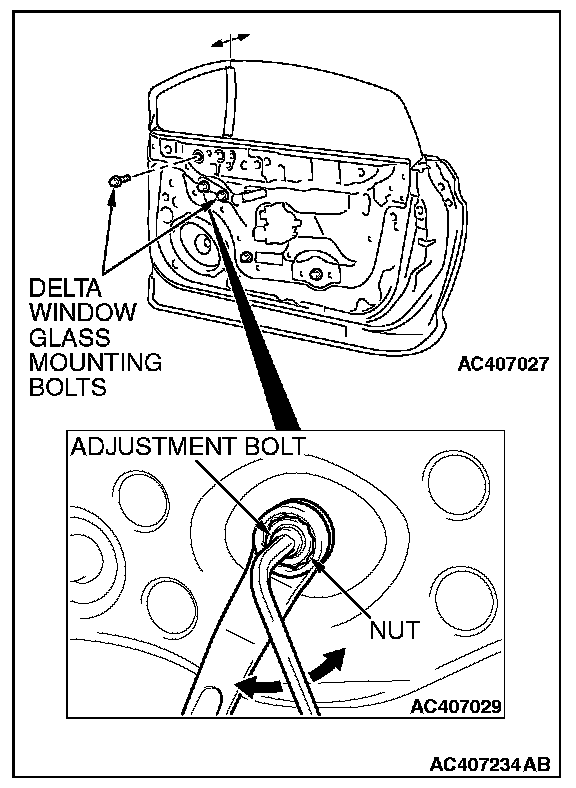 DELTA WINDOW GLASS MOUNTING BOLTS

AC407027

ADJUSTMENT BOLT

NUT

AC407029

AC407234 AB